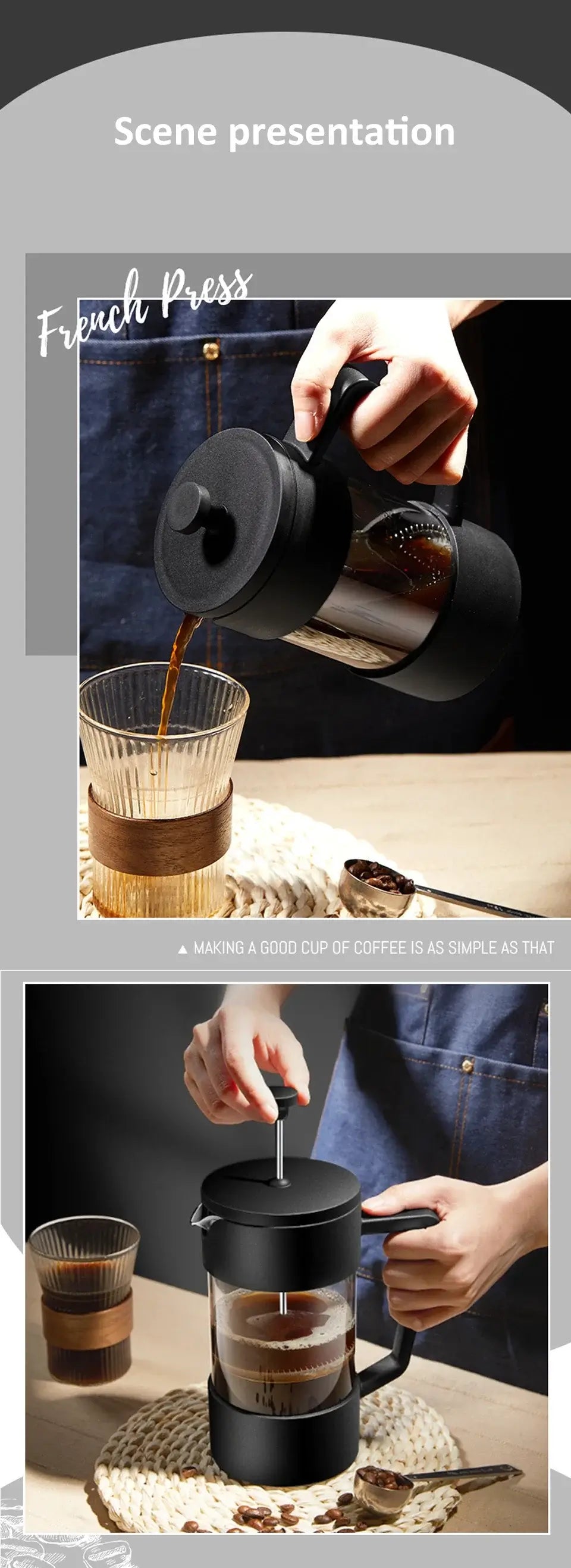 Scene presentation

French Press

▲ MAKING A GOOD CUP OF COFFEE IS AS SIMPLE AS THAT