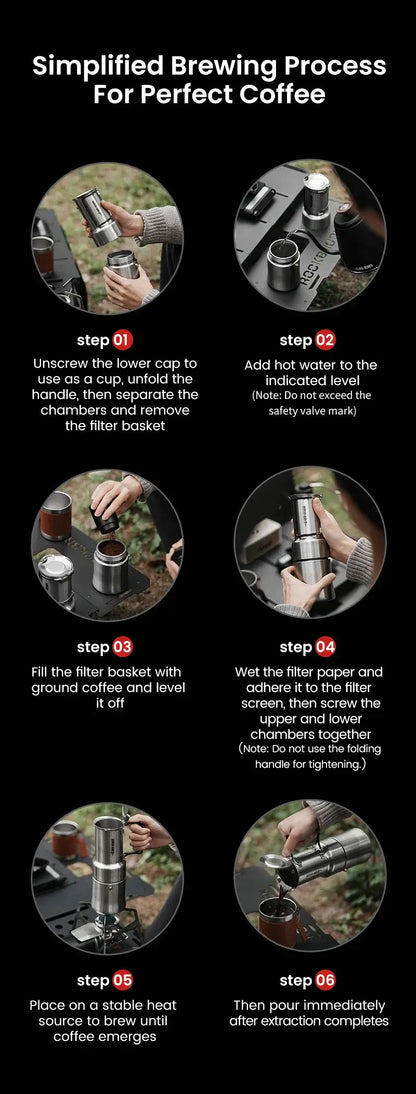 Simplified Brewing Process For Perfect Coffee

step 01
Unscrew the lower cap to use as a cup, unfold the handle, then separate the chambers and remove the filter basket

step 02
Add hot water to the indicated level
(Note: Do not exceed the safety valve mark)

step 03
Fill the filter basket with ground coffee and level it off

step 04
Wet the filter paper and adhere it to the filter screen, then screw the upper and lower chambers together
(Note: Do not use the folding handle for tightening.)

step 05
Place on a stable heat source to brew until coffee emerges

step 06
Then pour immediately after extraction completes