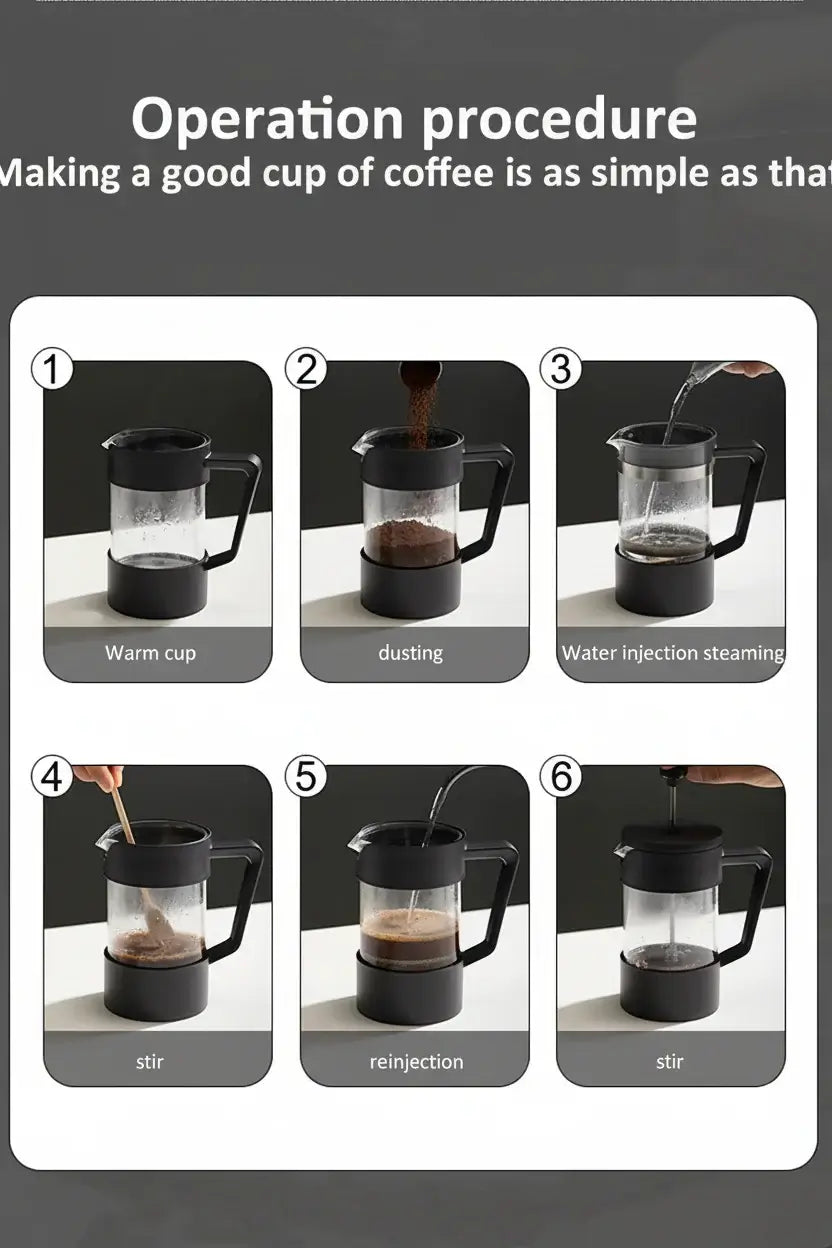 Operation procedure
Making a good cup of coffee is as simple as that

1
Warm cup

2
dusting

3
Water injection steaming

4
stir

5
reinjection

6
stir