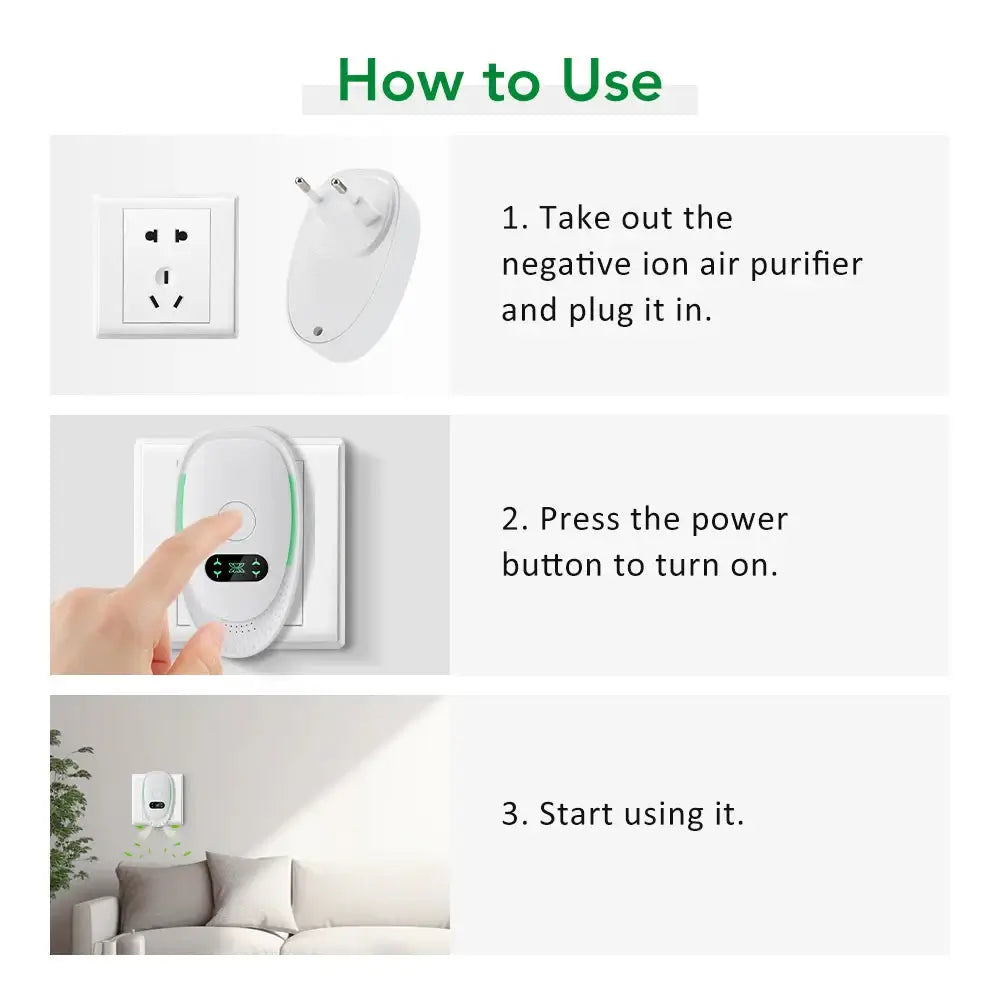 How to Use

1. Take out the negative ion air purifier and plug it in.

2. Press the power button to turn on.

3. Start using it.